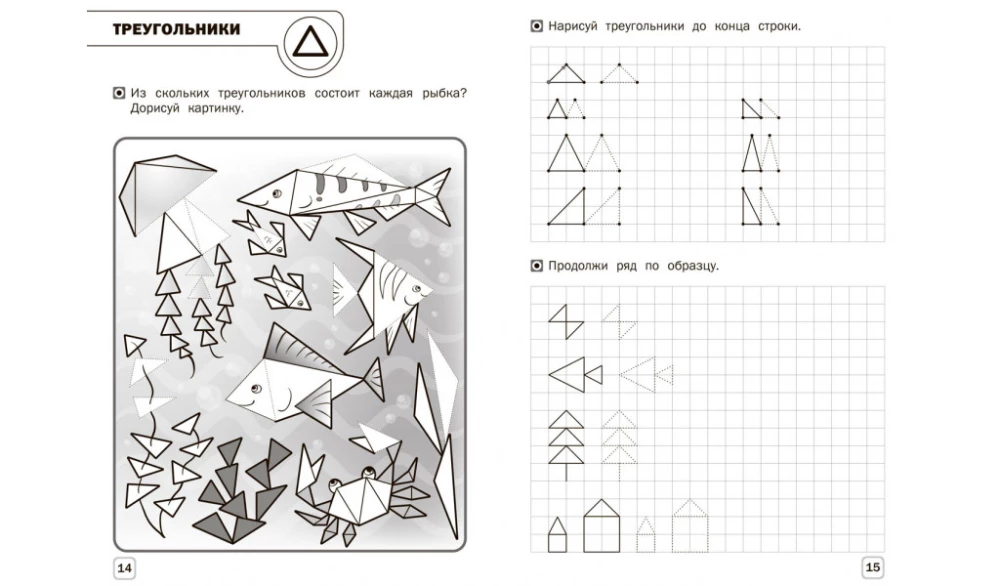 ТРЕУГОЛЬНИКИ

Из скольких треугольников состоит каждая рыбка? Дорисуй картинку.

14

Нарисуй треугольники до конца строки.

Продолжи ряд по образцу.

15