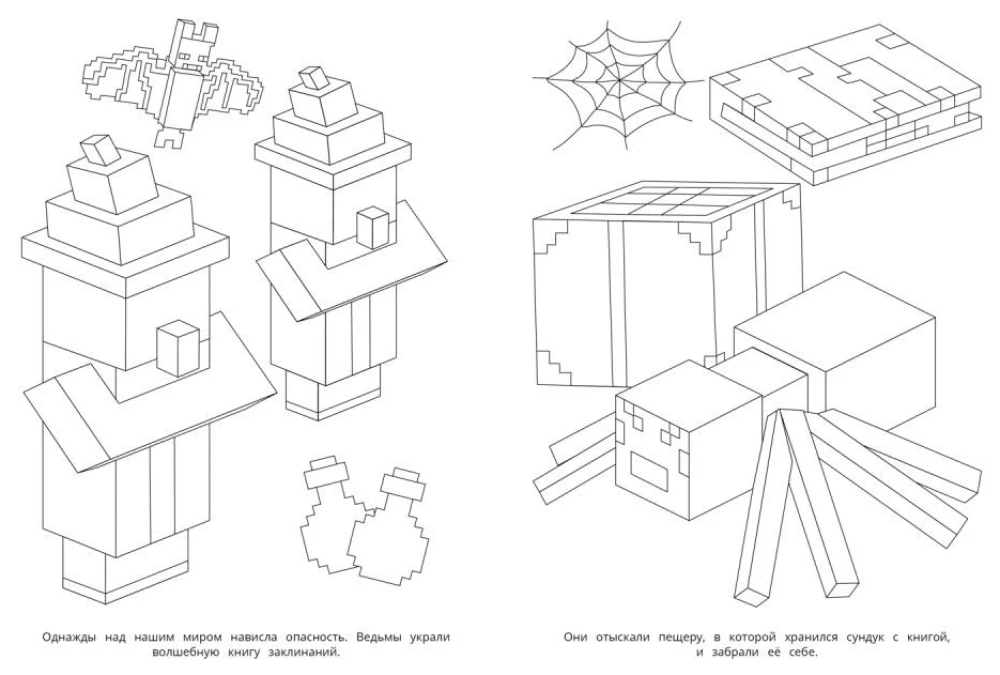 Однажды над нашим миром нависла опасность. Ведьмы украли волшебную книгу заклинаний.

Они отыскали пещеру, в которой хранился сундук с книгой, и забрали её себе.