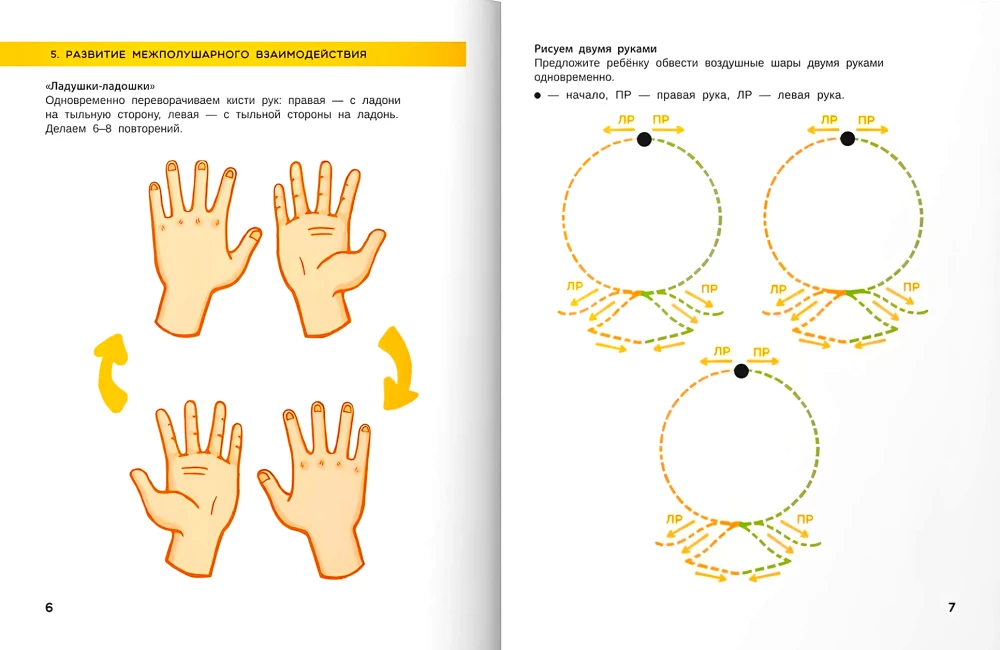 5. РАЗВИТИЕ МЕЖПОЛУШАРНОГО ВЗАИМОДЕЙСТВИЯ

«Ладушки-ладошки»
Одновременно переворачиваем кисти рук: правая — с ладони на тыльную сторону, левая — с тыльной стороны на ладонь. Делаем 6–8 повторений.

6

Рисуем двумя руками
Предложите ребёнку обвести воздушные шары двумя руками одновременно.

● — начало, ПР — правая рука, ЛР — левая рука.

ЛР ПР
ЛР ПР
ЛР ПР
ЛР ПР
ЛР ПР
ЛР ПР

7