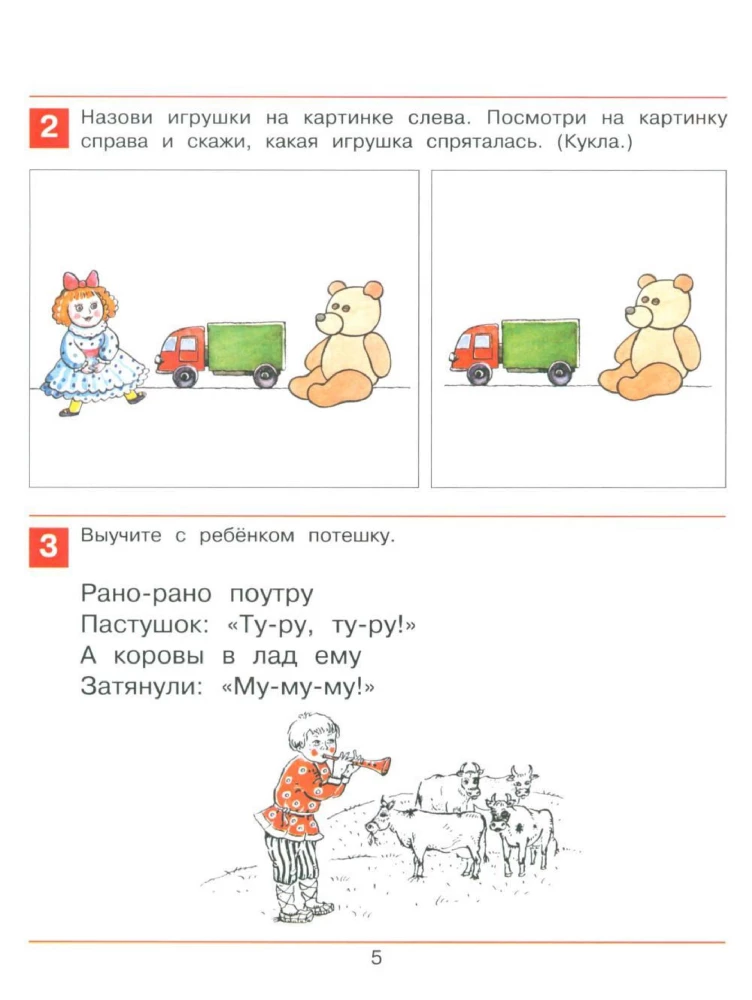 2 Назови игрушки на картинке слева. Посмотри на картинку справа и скажи, какая игрушка спряталась. (Кукла.)

3 Выучите с ребёнком потешку.

Рано-рано поутру
Пастушок: «Ту-ру, ту-ру!»
А коровы в лад ему
Затянули: «Му-му-му!»

5