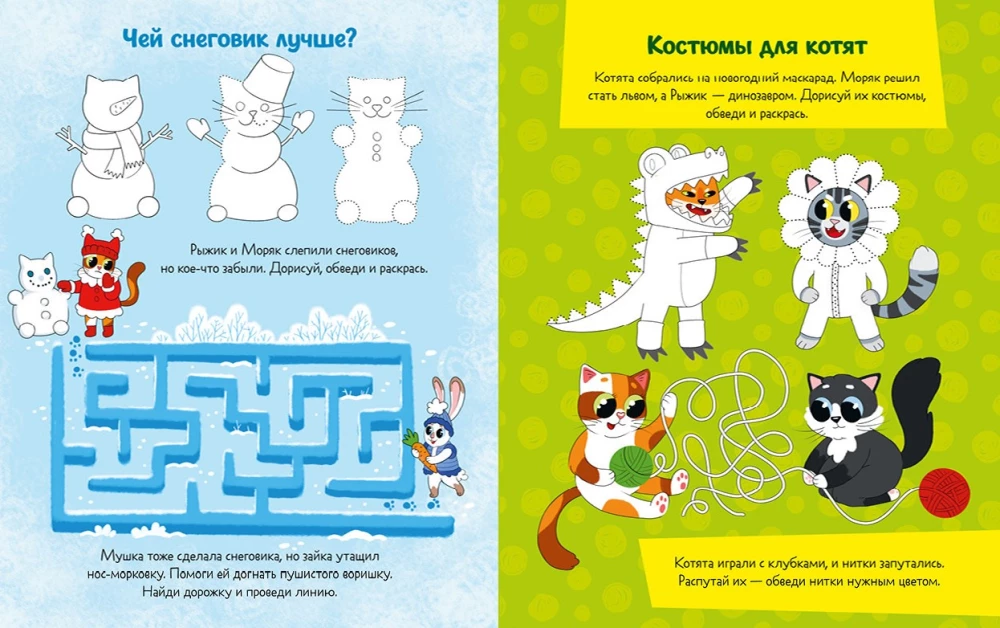 Чей снеговик лучше?

Рыжик и Моряк слепили снеговиков, но кое-что забыли. Дорисуй, обведи и раскрась.

Мушка тоже сделала снеговика, но зайка утащил нос-морковку. Помоги ей догнать пушистого воришку. Найди дорожку и проведи линию.

Костюмы для котят

Котята собрались на новогодний маскарад. Моряк решил стать львом, а Рыжик — динозавром. Дорисуй их костюмы, обведи и раскрась.

Котята играли с клубками, и нитки запутались. Распутай их — обведи нитки нужным цветом.