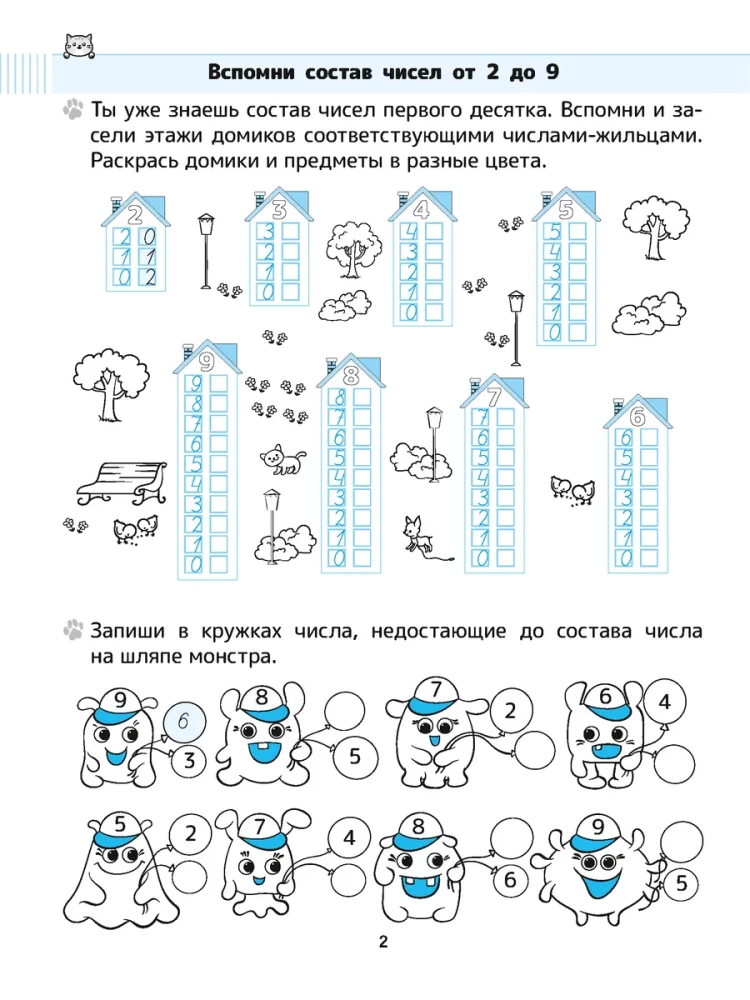 Вспомни состав чисел от 2 до 9

Ты уже знаешь состав чисел первого десятка. Вспомни и засели этажи домиков соответствующими числами-жильцами. Раскрась домики и предметы в разные цвета.

2
2 0
1 1
0 2

3
3
2
1
0

4
4
3
2
1
0

5
5
4
3
2
1
0

9
9
8
7
6
5
4
3
2
1
0

8
8
7
6
5
4
3
2
1
0

7
7
6
5
4
3
2
1
0

6
6
5
4
3
2
1
0

Запиши в кружках числа, недостающие до состава числа на шляпе монстра.

9 6 3
8 5
7 2
6 4
5 2
7 4
8 6
9 5

2