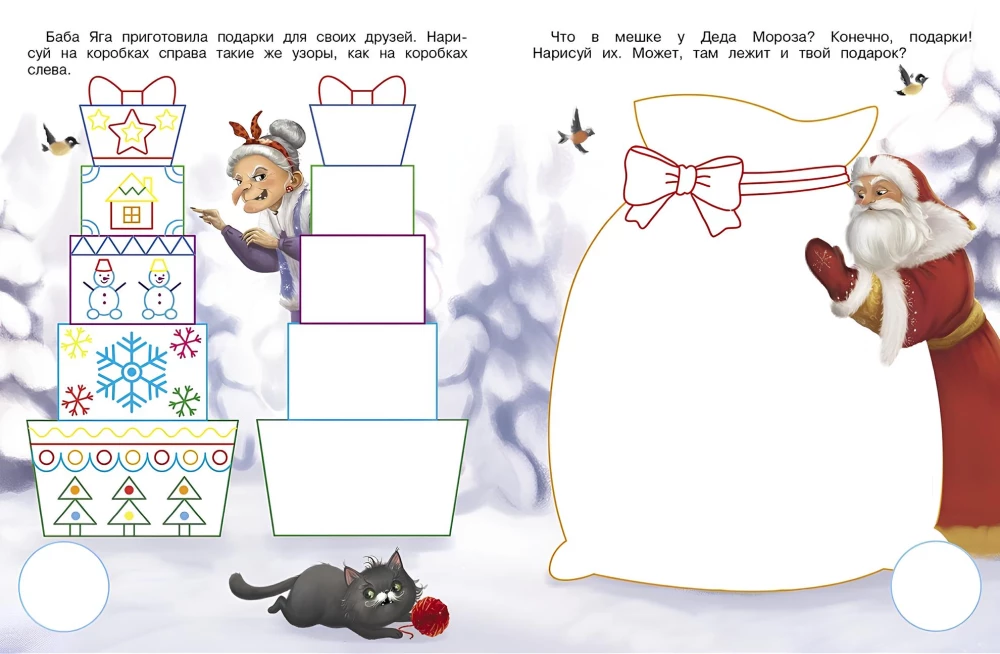 Баба Яга приготовила подарки для своих друзей. Нарисуй на коробках справа такие же узоры, как на коробках слева.

Что в мешке у Деда Мороза? Конечно, подарки! Нарисуй их. Может, там лежит и твой подарок?