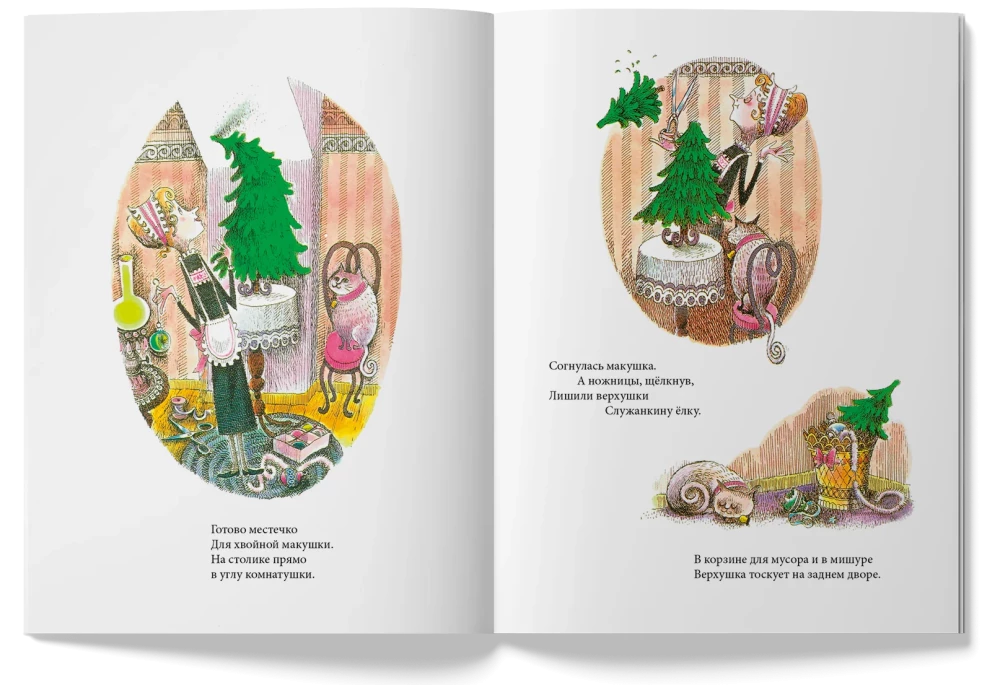 Готово местечко
Для хвойной макушки.
На столике прямо
в углу комнатушки.

Согнулась макушка.
А ножницы, щёлкнув,
Лишили верхушки
Служанкину ёлку.

В корзине для мусора и в мишуре
Верхушка тоскует на заднем дворе.