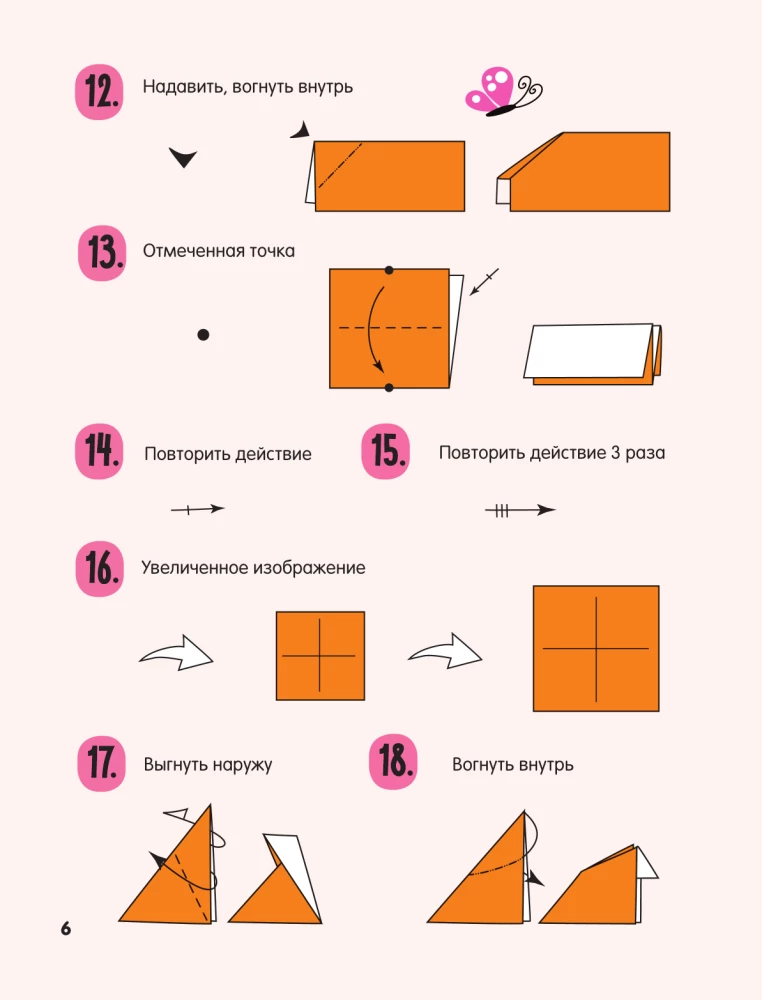 12. Надавить, вогнуть внутрь

13. Отмеченная точка

14. Повторить действие

15. Повторить действие 3 раза

16. Увеличенное изображение

17. Выгнуть наружу

18. Вогнуть внутрь

6