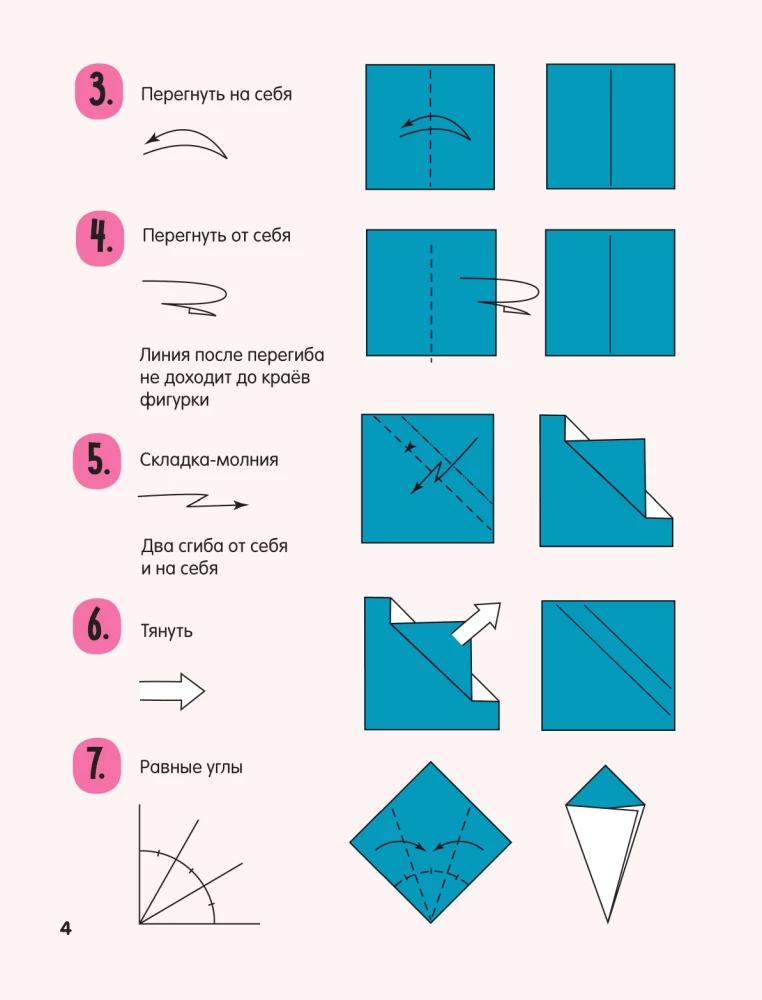 3. Перегнуть на себя

4. Перегнуть от себя

Линия после перегиба не доходит до краёв фигурки

5. Складка-молния

Два сгиба от себя и на себя

6. Тянуть

7. Равные углы

4