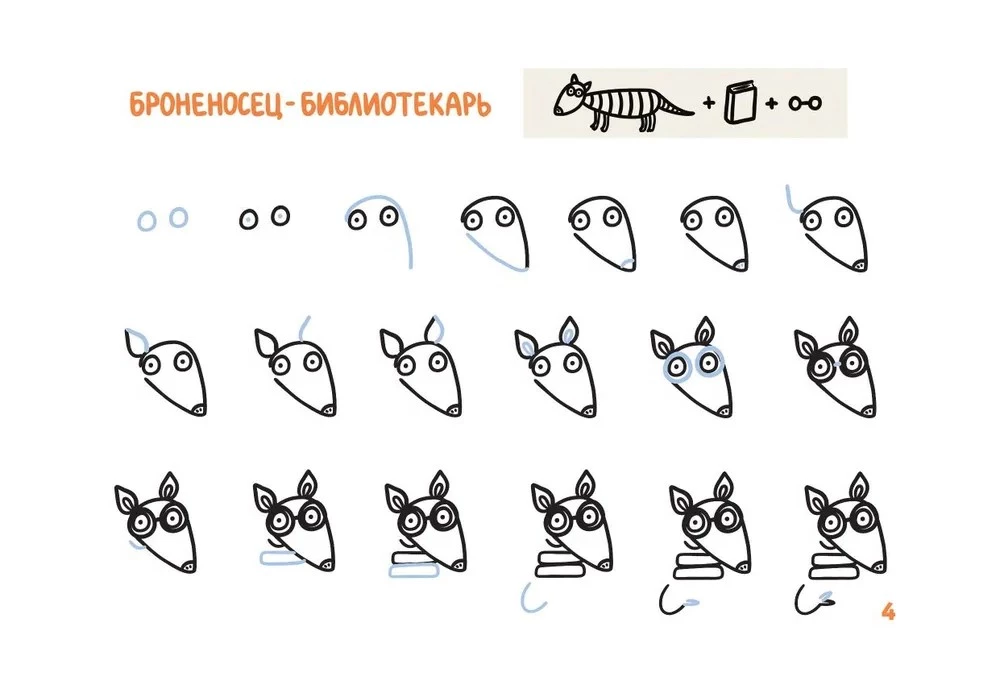 БРОНЕНОСЕЦ-БИБЛИОТЕКАРЬ

+ +

4