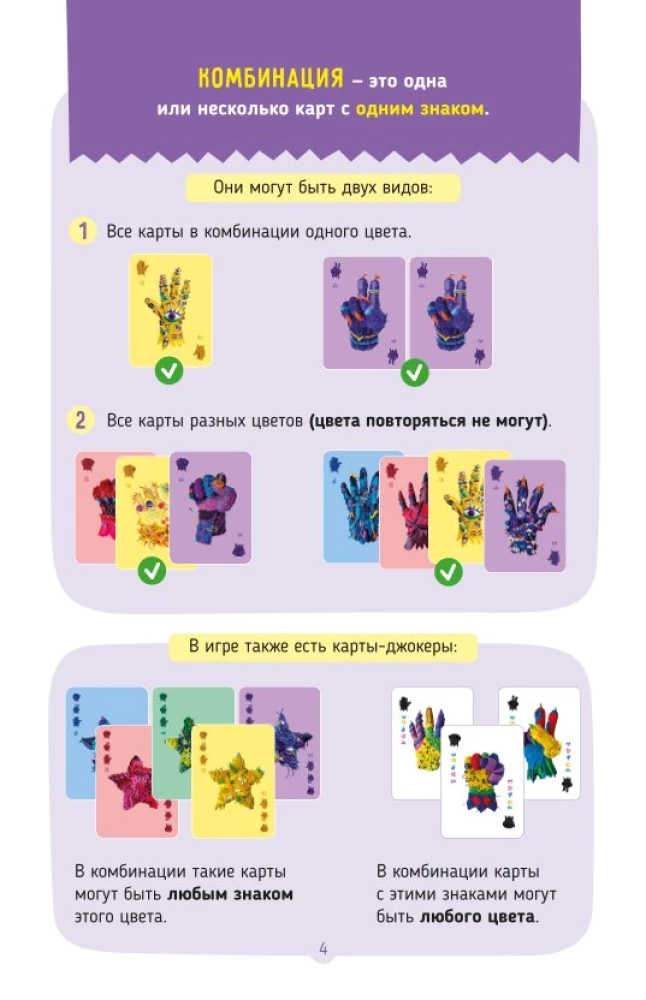 КОМБИНАЦИЯ – это одна или несколько карт с одним знаком.

Они могут быть двух видов:

1 Все карты в комбинации одного цвета.

2 Все карты разных цветов (цвета повторяться не могут).

В игре также есть карты-джокеры:

В комбинации такие карты могут быть любым знаком этого цвета.

В комбинации карты с этими знаками могут быть любого цвета.

4