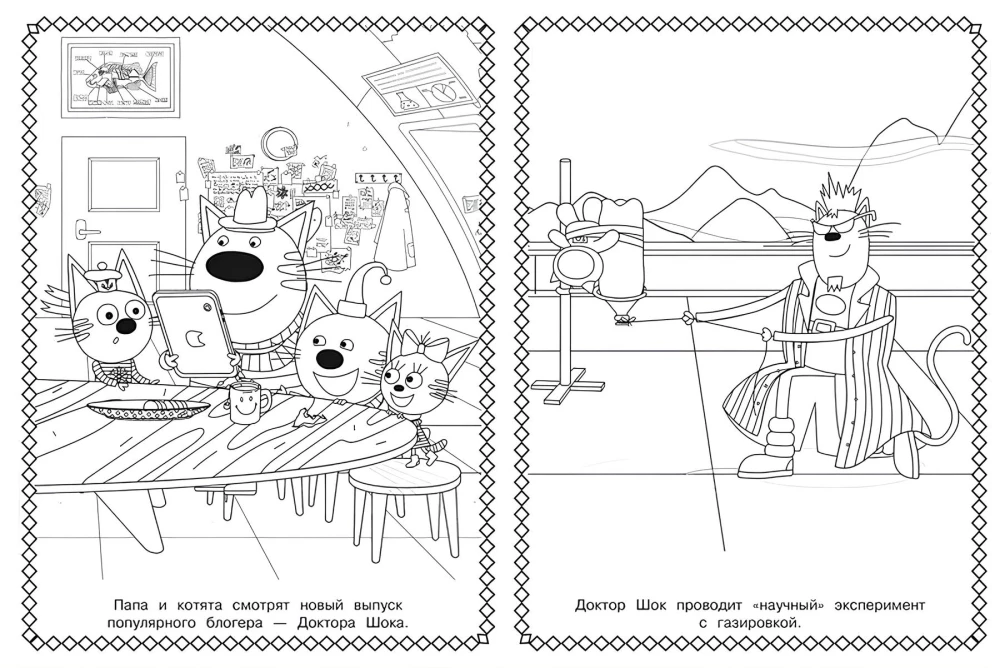 Папа и котята смотрят новый выпуск популярного блогера — Доктора Шока.

Доктор Шок проводит «научный» эксперимент с газировкой.