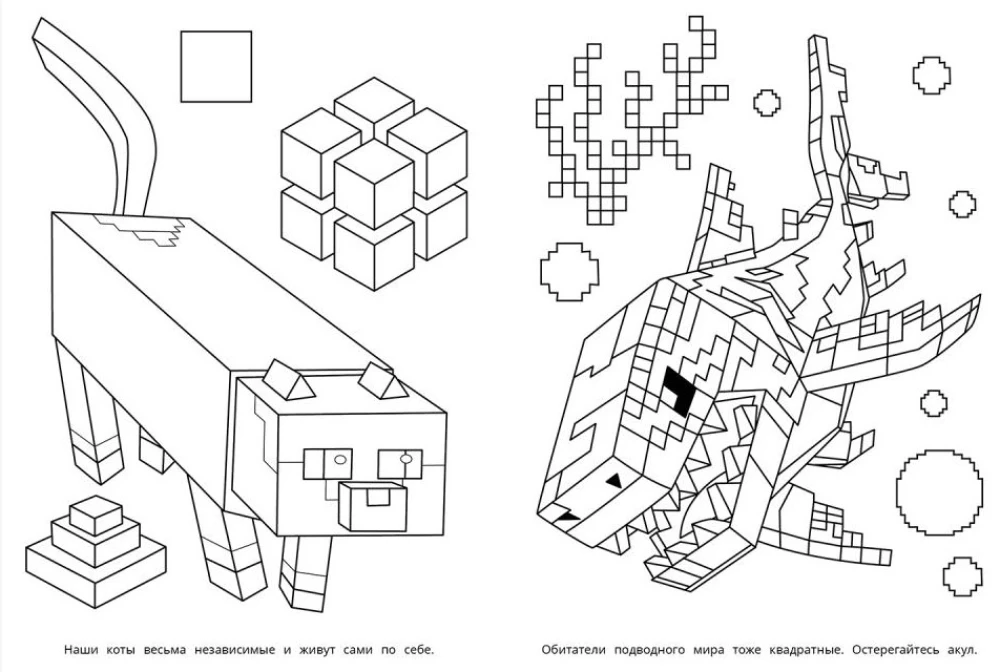 Наши коты весьма независимые и живут сами по себе.

Обитатели подводного мира тоже квадратные. Остерегайтесь акул.