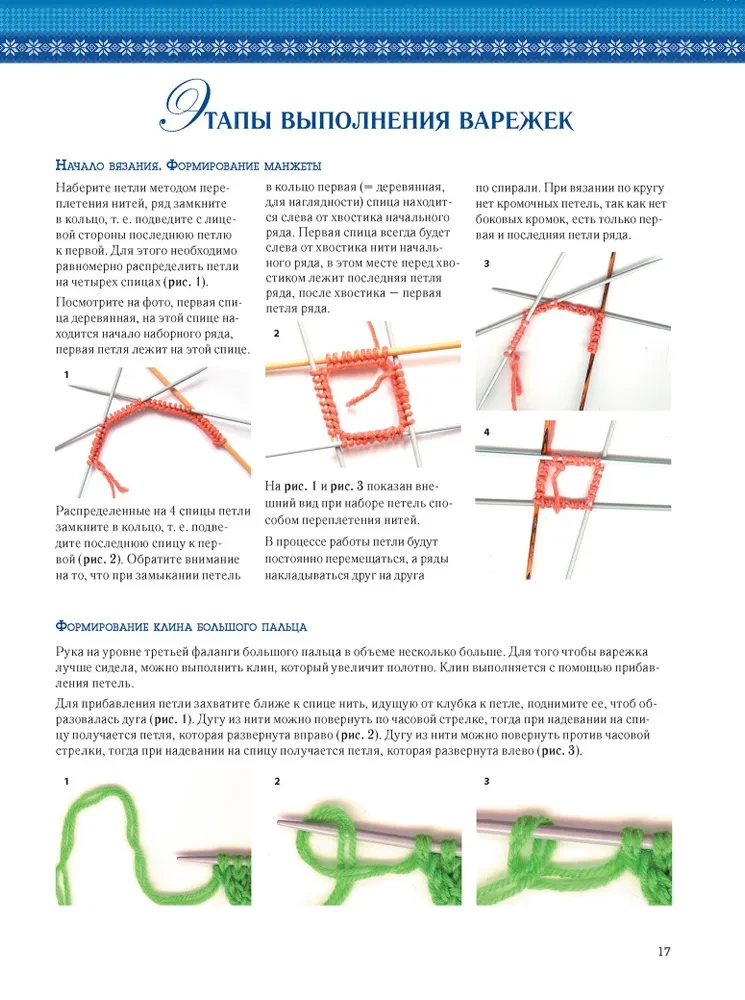 Этапы выполнения варежек

Начало вязания. Формирование манжеты

Наберите петли методом переплетения нитей, ряд замкните в кольцо, т. е. подведите с лицевой стороны последнюю петлю к первой. Для этого необходимо равномерно распределить петли на четырех спицах (рис. 1).

Посмотрите на фото, первая спица деревянная, на этой спице находится начало наборного ряда, первая петля лежит на этой спице.

1

Распределенные на 4 спицы петли замкните в кольцо, т. е. подведите последнюю спицу к первой (рис. 2). Обратите внимание на то, что при замыкании петель в кольцо первая (= деревянная, для наглядности) спица находится слева от хвостика начального ряда. Первая спица всегда будет слева от хвостика нити начального ряда, в этом месте перед хвостиком лежит последняя петля ряда, после хвостика — первая петля ряда.

2

На рис. 1 и рис. 3 показан внешний вид при наборе петель способом переплетения нитей.

В процессе работы петли будут постоянно перемещаться, а ряды накладываться друг на друга по спирали. При вязании по кругу нет кромочных петель, так как нет боковых кромок, есть только первая и последняя петли ряда.

3

4

Формирование клина большого пальца

Рука на уровне третьей фаланги большого пальца в объеме несколько больше. Для того чтобы варежка лучше сидела, можно выполнить клин, который увеличит полотно. Клин выполняется с помощью прибавления петель.

Для прибавления петли захватите ближе к спице нить, идущую от клубка к петле, поднимите ее, чтоб образовалась дуга (рис. 1). Дугу из нити можно повернуть по часовой стрелке, тогда при надевании на спицу получается петля, которая развернута вправо (рис. 2). Дугу из нити можно повернуть против часовой стрелки, тогда при надевании на спицу получается петля, которая развернута влево (рис. 3).

1

2

3

17