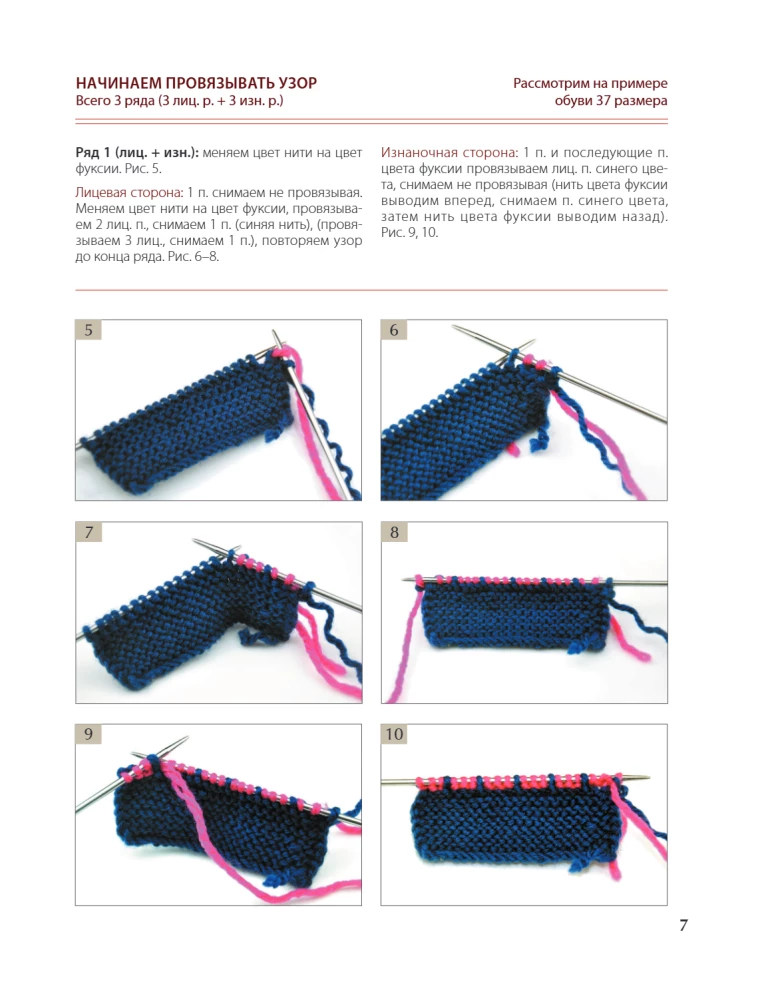 НАЧИНАЕМ ПРОВЯЗЫВАТЬ УЗОР
Всего 3 ряда (3 лиц. р. + 3 изн. р.)

Рассмотрим на примере обуви 37 размера

Ряд 1 (лиц. + изн.): меняем цвет нити на цвет фуксии. Рис. 5.

Лицевая сторона: 1 п. снимаем не провязывая. Меняем цвет нити на цвет фуксии, провязываем 2 лиц. п., снимаем 1 п. (синяя нить), (провязываем 3 лиц., снимаем 1 п.), повторяем узор до конца ряда. Рис. 6–8.

Изнаночная сторона: 1 п. и последующие п. цвета фуксии провязываем лиц. п. синего цвета, снимаем не провязывая (нить цвета фуксии выводим вперед, снимаем п. синего цвета, затем нить цвета фуксии выводим назад). Рис. 9, 10.

5

6

7

8

9

10

7