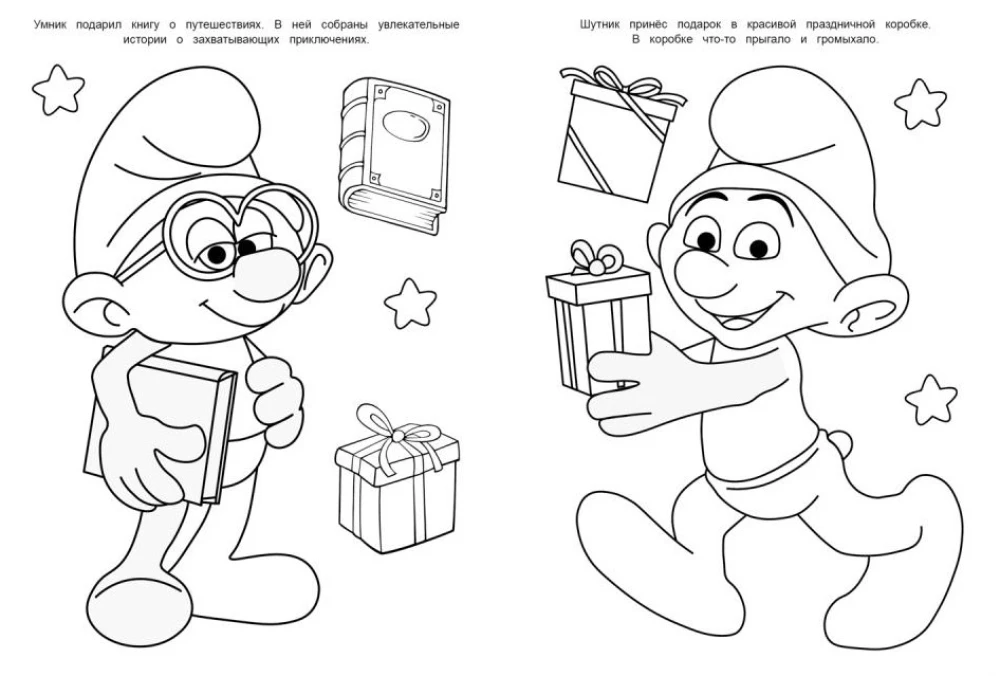 Умник подарил книгу о путешествиях. В ней собраны увлекательные истории о захватывающих приключениях.

Шутник принёс подарок в красивой праздничной коробке. В коробке что-то прыгало и громыхало.