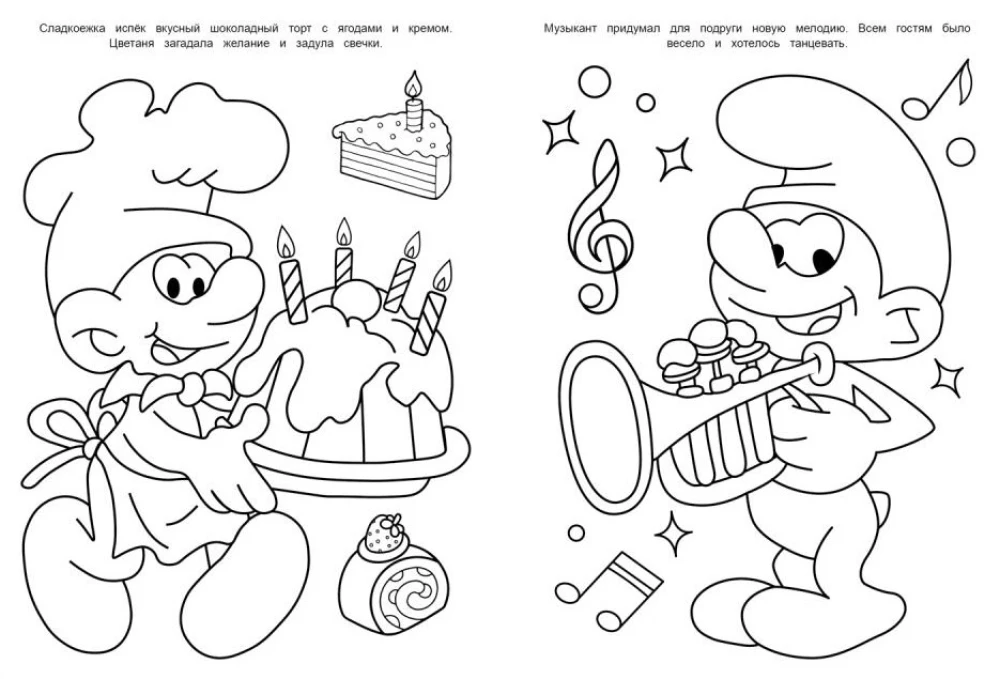 Сладкоежка испёк вкусный шоколадный торт с ягодами и кремом. Цветаня загадала желание и задула свечки.

Музыкант придумал для подруги новую мелодию. Всем гостям было весело и хотелось танцевать.