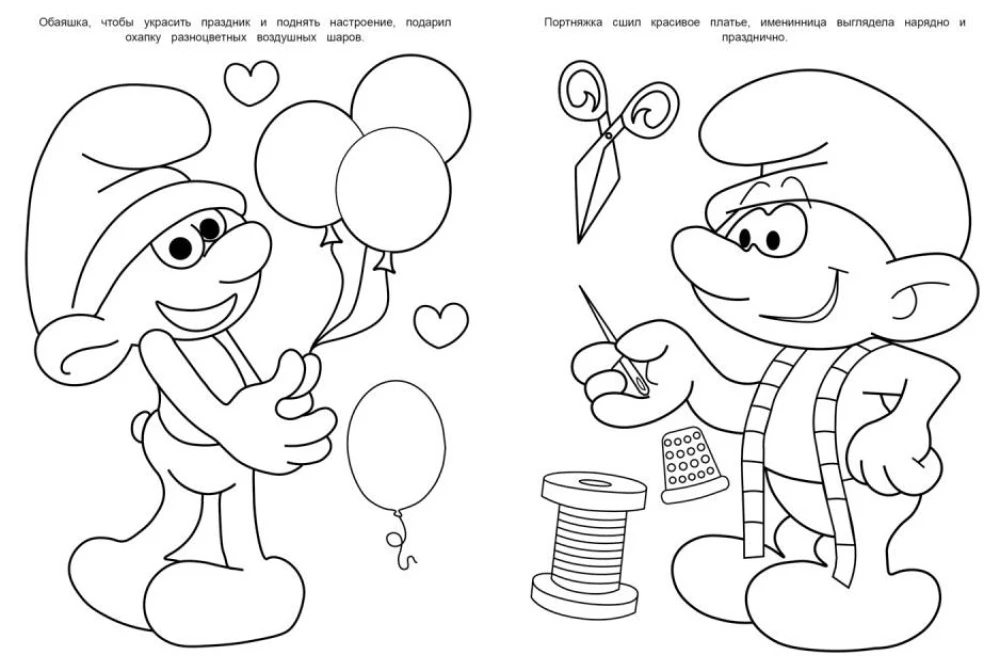 Обаяшка, чтобы украсить праздник и поднять настроение, подарил охапку разноцветных воздушных шаров.

Портняжка сшил красивое платье, именинница выглядела нарядно и празднично.