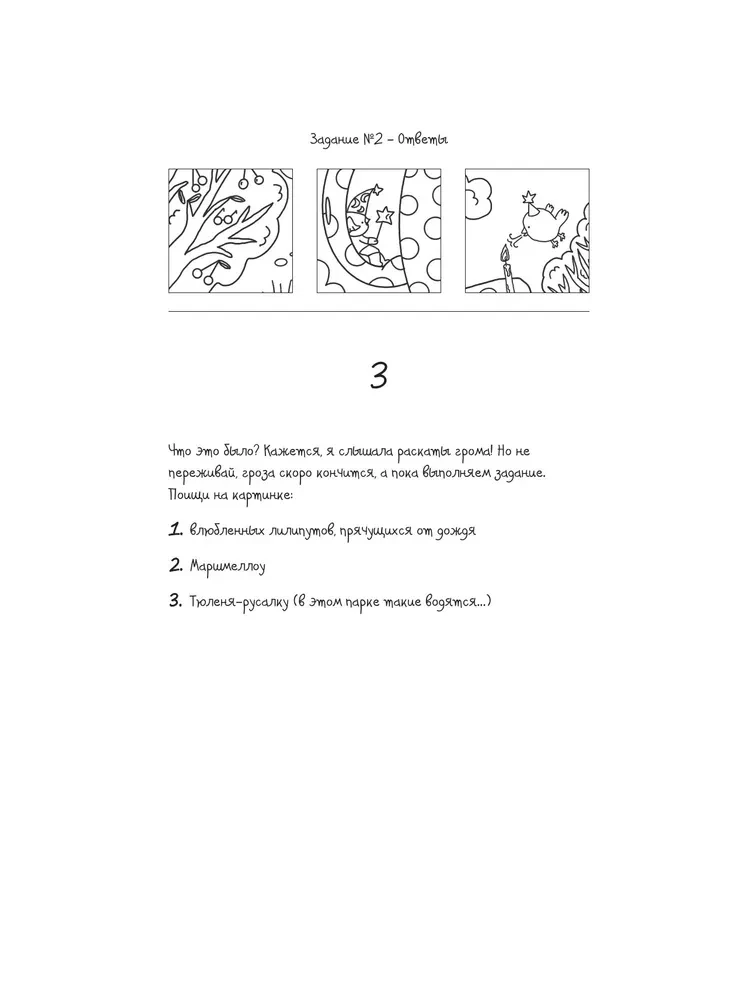 Задание №2 – Ответы

3

Что это было? Кажется, я слышала раскаты грома! Но не переживай, гроза скоро кончится, а пока выполняем задание. Поищи на картинке:

1. влюбленных лилипутов, прячущихся от дождя

2. Маршмеллоу

3. Тюленя-русалку (в этом парке такие водятся...)