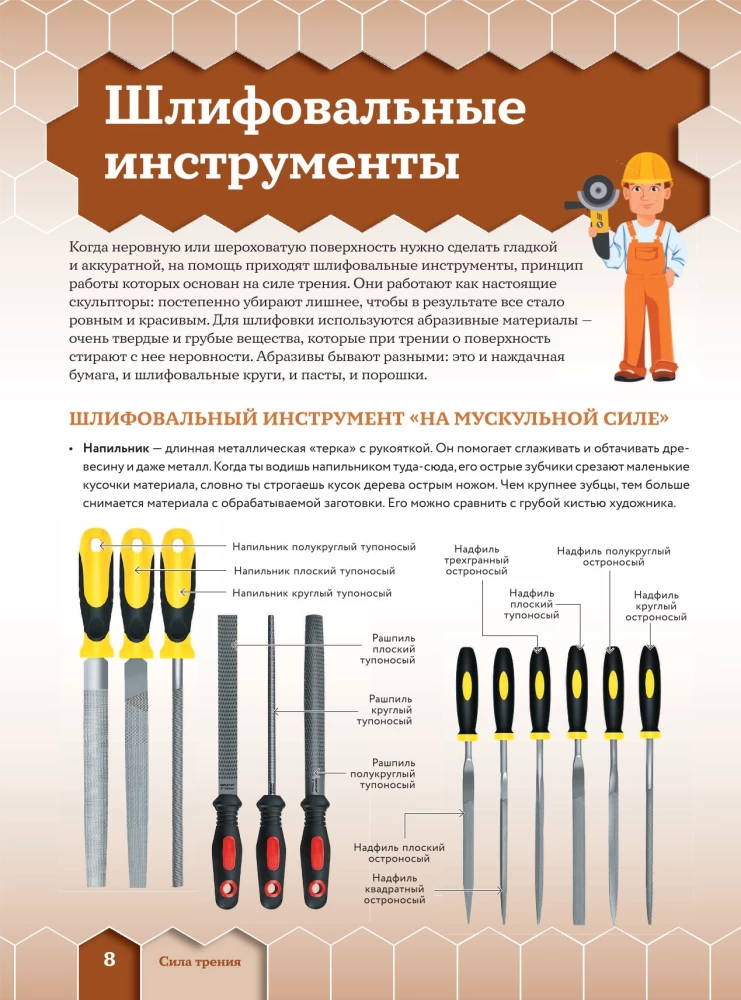 Шлифовальные инструменты

Когда неровную или шероховатую поверхность нужно сделать гладкой и аккуратной, на помощь приходят шлифовальные инструменты, принцип работы которых основан на силе трения. Они работают как настоящие скульпторы: постепенно убирают лишнее, чтобы в результате все стало ровным и красивым. Для шлифовки используются абразивные материалы — очень твердые и грубые вещества, которые при трении о поверхность стирают с нее неровности. Абразивы бывают разными: это и наждачная бумага, и шлифовальные круги, и пасты, и порошки.

ШЛИФОВАЛЬНЫЙ ИНСТРУМЕНТ «НА МУСКУЛЬНОЙ СИЛЕ»

• Напильник — длинная металлическая «терка» с рукояткой. Он помогает сглаживать и обтачивать древесину и даже металл. Когда ты водишь напильником туда-сюда, его острые зубчики срезают маленькие кусочки материала, словно ты строгаешь кусок дерева острым ножом. Чем крупнее зубцы, тем больше снимается материала с обрабатываемой заготовки. Его можно сравнить с грубой кистью художника.

Напильник полукруглый тупоносый
Напильник плоский тупоносый
Напильник круглый тупоносый

Рашпиль плоский тупоносый
Рашпиль круглый тупоносый
Рашпиль полукруглый тупоносый

Надфиль трехгранный остроносый
Надфиль плоский тупоносый
Надфиль полукруглый остроносый
Надфиль круглый остроносый
Надфиль плоский остроносый
Надфиль квадратный остроносый

8 Сила трения