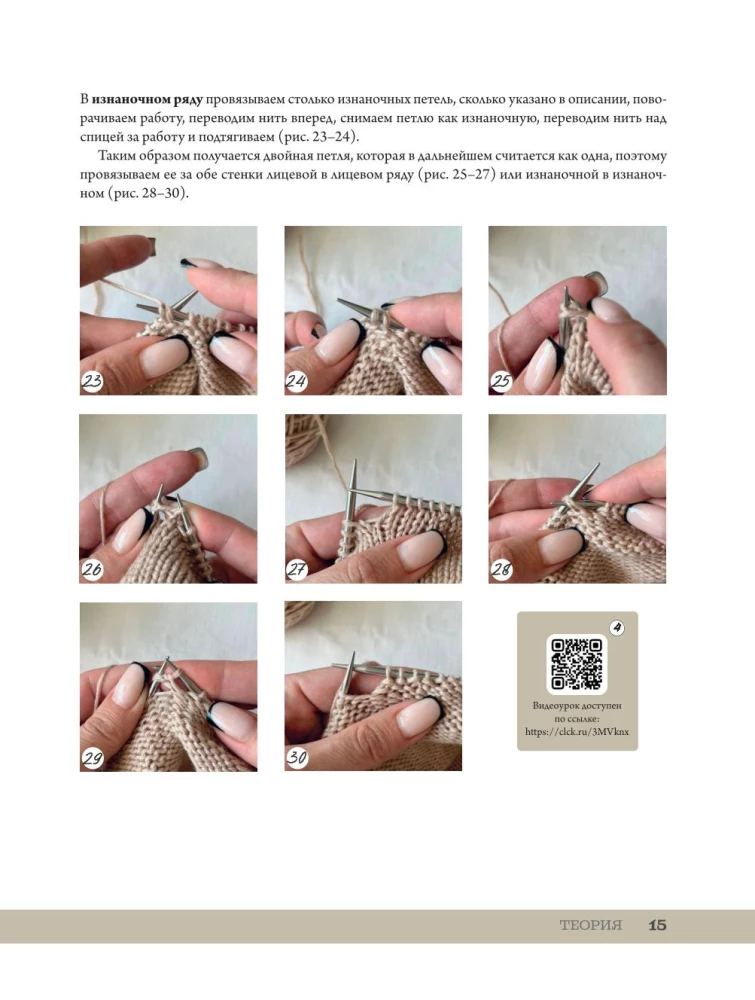 В **изнаночном ряду** провязываем столько изнаночных петель, сколько указано в описании, поворачиваем работу, переводим нить вперед, снимаем петлю как изнаночную, переводим нить над спицей за работу и подтягиваем (рис. 23–24).

Таким образом получается двойная петля, которая в дальнейшем считается как одна, поэтому провязываем ее за обе стенки лицевой в лицевом ряду (рис. 25–27) или изнаночной в изнаночном (рис. 28–30).

23

24

25

26

27

28

29

30

4

Видеоурок доступен по ссылке: https://clck.ru/3MVknx

ТЕОРИЯ 15