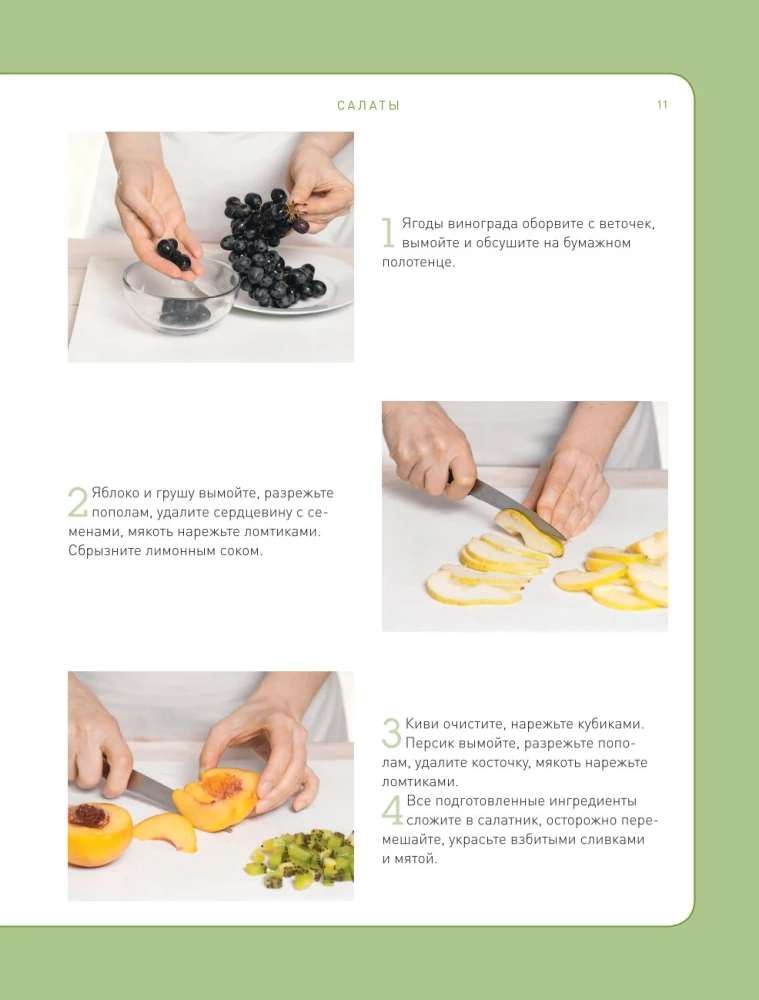 САЛАТЫ

11

1 Ягоды винограда оборвите с веточек, вымойте и обсушите на бумажном полотенце.

2 Яблоко и грушу вымойте, разрежьте пополам, удалите сердцевину с семенами, мякоть нарежьте ломтиками. Сбрызните лимонным соком.

3 Киви очистите, нарежьте кубиками. Персик вымойте, разрежьте пополам, удалите косточку, мякоть нарежьте ломтиками.

4 Все подготовленные ингредиенты сложите в салатник, осторожно перемешайте, украсьте взбитыми сливками и мятой.