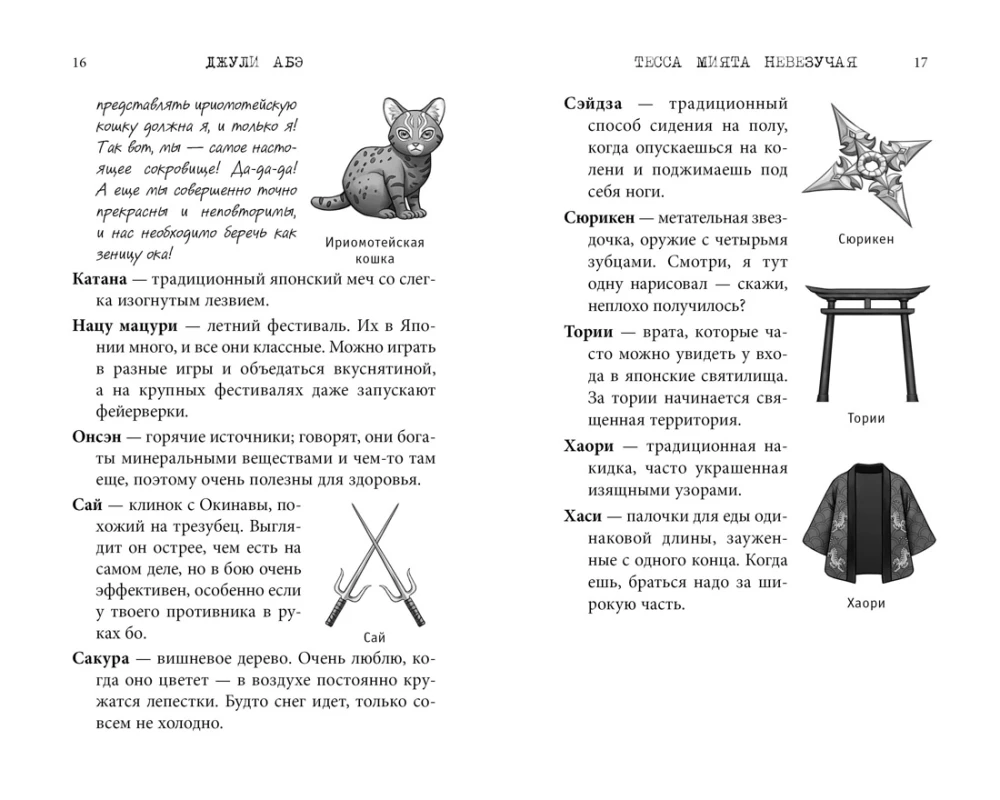 16 ДЖУЛИ АБЭ

представлять ириомотейскую кошку должна я, и только я! Так вот, мы — самое настоящее сокровище! Да-да-да! А еще мы совершенно точно прекрасны и неповторимы, и нас необходимо беречь как зеницу ока!

Ириомотейская кошка

**Катана** — традиционный японский меч со слегка изогнутым лезвием.

**Нацу мацури** — летний фестиваль. Их в Японии много, и все они классные. Можно играть в разные игры и объедаться вкуснятиной, а на крупных фестивалях даже запускают фейерверки.

**Онсэн** — горячие источники; говорят, они богаты минеральными веществами и чем-то там еще, поэтому очень полезны для здоровья.

**Сай** — клинок с Окинавы, похожий на трезубец. Выглядит он острее, чем есть на самом деле, но в бою очень эффективен, особенно если у твоего противника в руках бо.

Сай

**Сакура** — вишневое дерево. Очень люблю, когда оно цветет — в воздухе постоянно кружатся лепестки. Будто снег идет, только совсем не холодно.

ТЕССА МИЯТА НЕВЕЗУЧАЯ 17

**Сэйдза** — традиционный способ сидения на полу, когда опускаешься на колени и поджимаешь под себя ноги.

**Сюрикен** — метательная звездочка, оружие с четырьмя зубцами. Смотри, я тут одну нарисовал — скажи, неплохо получилось?

Сюрикен

**Тории** — врата, которые часто можно увидеть у входа в японские святилища. За тории начинается священная территория.

Тории

**Хаори** — традиционная накидка, часто украшенная изящными узорами.

**Хаси** — палочки для еды одинаковой длины, зауженные с одного конца. Когда ешь, браться надо за широкую часть.

Хаори