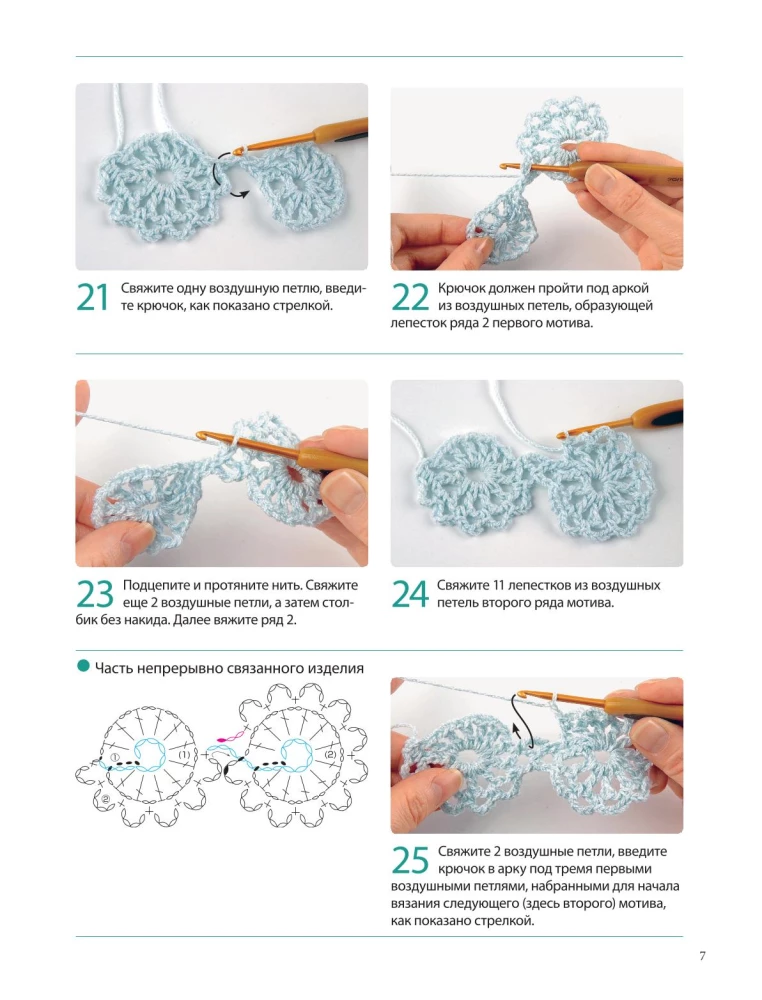 21 Свяжите одну воздушную петлю, введите крючок, как показано стрелкой.

22 Крючок должен пройти под аркой из воздушных петель, образующей лепесток ряда 2 первого мотива.

23 Подцепите и протяните нить. Свяжите еще 2 воздушные петли, а затем столбик без накида. Далее вяжите ряд 2.

24 Свяжите 11 лепестков из воздушных петель второго ряда мотива.

Часть непрерывно связанного изделия

① (1) ② (2)

25 Свяжите 2 воздушные петли, введите крючок в арку под тремя первыми воздушными петлями, набранными для начала вязания следующего (здесь второго) мотива, как показано стрелкой.

7