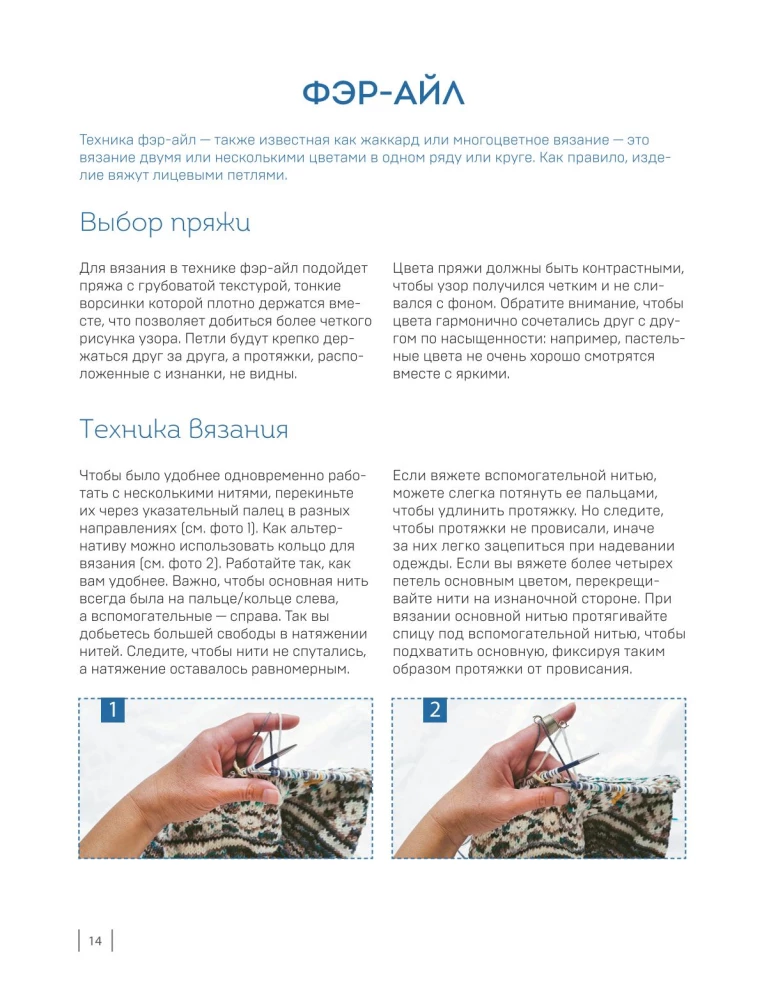 ФЭР-АЙЛ

Техника фэр-айл — также известная как жаккард или многоцветное вязание — это вязание двумя или несколькими цветами в одном ряду или круге. Как правило, изделие вяжут лицевыми петлями.

Выбор пряжи

Для вязания в технике фэр-айл подойдет пряжа с грубоватой текстурой, тонкие ворсинки которой плотно держатся вместе, что позволяет добиться более четкого рисунка узора. Петли будут крепко держаться друг за друга, а протяжки, расположенные с изнанки, не видны.

Цвета пряжи должны быть контрастными, чтобы узор получился четким и не сливался с фоном. Обратите внимание, чтобы цвета гармонично сочетались друг с другом по насыщенности: например, пастельные цвета не очень хорошо смотрятся вместе с яркими.

Техника вязания

Чтобы было удобнее одновременно работать с несколькими нитями, перекиньте их через указательный палец в разных направлениях (см. фото 1). Как альтернативу можно использовать кольцо для вязания (см. фото 2). Работайте так, как вам удобнее. Важно, чтобы основная нить всегда была на пальце/кольце слева, а вспомогательные — справа. Так вы добьетесь большей свободы в натяжении нитей. Следите, чтобы нити не спутались, а натяжение оставалось равномерным.

Если вяжете вспомогательной нитью, можете слегка потянуть ее пальцами, чтобы удлинить протяжку. Но следите, чтобы протяжки не провисали, иначе за них легко зацепиться при надевании одежды. Если вы вяжете более четырех петель основным цветом, перекрещивайте нити на изнаночной стороне. При вязании основной нитью протягивайте спицу под вспомогательной нитью, чтобы подхватить основную, фиксируя таким образом протяжки от провисания.

1

2

14