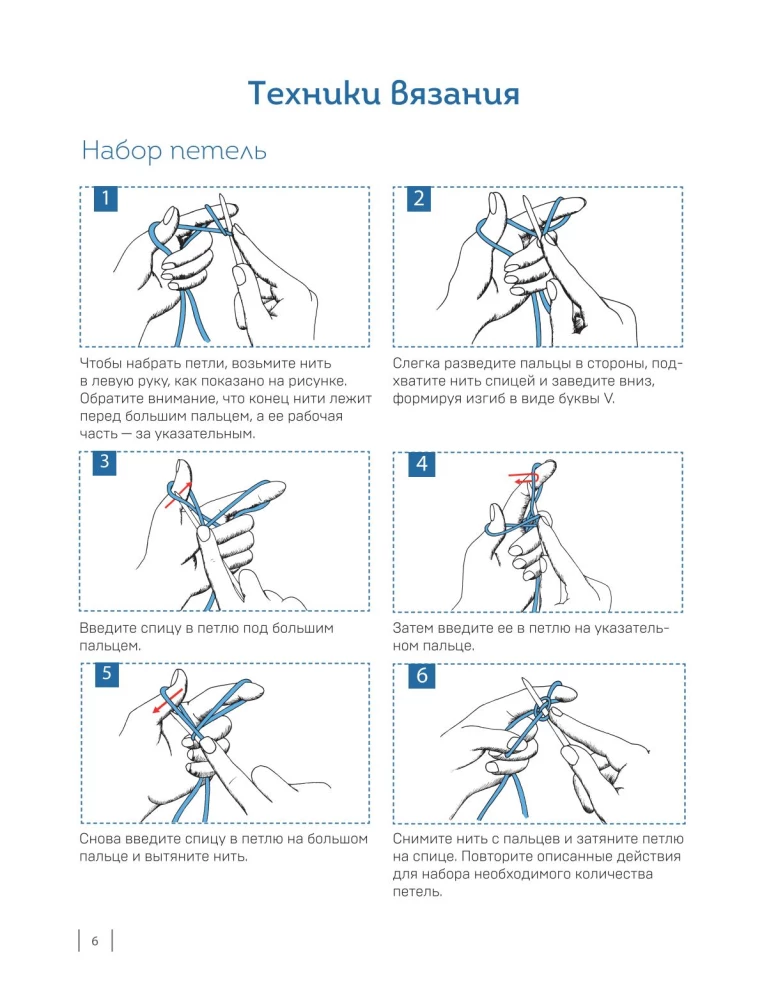 Техники вязания

Набор петель

1

Чтобы набрать петли, возьмите нить в левую руку, как показано на рисунке. Обратите внимание, что конец нити лежит перед большим пальцем, а ее рабочая часть — за указательным.

2

Слегка разведите пальцы в стороны, подхватите нить спицей и заведите вниз, формируя изгиб в виде буквы V.

3

Введите спицу в петлю под большим пальцем.

4

Затем введите ее в петлю на указательном пальце.

5

Снова введите спицу в петлю на большом пальце и вытяните нить.

6

Снимите нить с пальцев и затяните петлю на спице. Повторите описанные действия для набора необходимого количества петель.

6