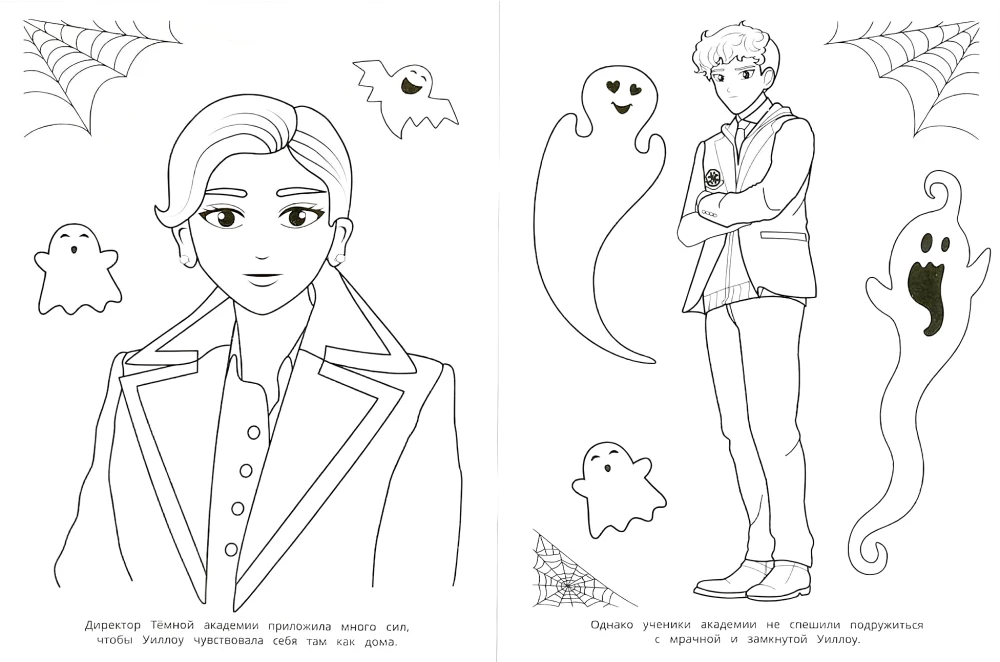 Директор Тёмной академии приложила много сил, чтобы Уиллоу чувствовала себя там как дома.

Однако ученики академии не спешили подружиться с мрачной и замкнутой Уиллоу.