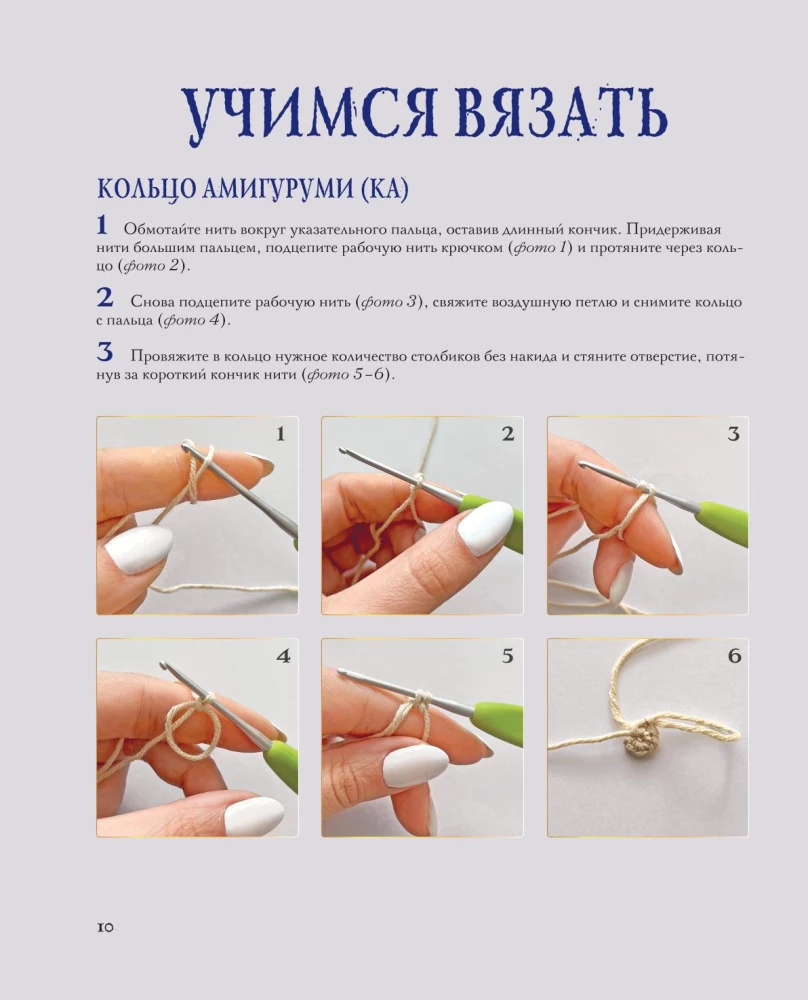 УЧИМСЯ ВЯЗАТЬ

КОЛЬЦО АМИГУРУМИ (КА)

1 Обмотайте нить вокруг указательного пальца, оставив длинный кончик. Придерживая нити большим пальцем, подцепите рабочую нить крючком (фото 1) и протяните через кольцо (фото 2).

2 Снова подцепите рабочую нить (фото 3), свяжите воздушную петлю и снимите кольцо с пальца (фото 4).

3 Провяжите в кольцо нужное количество столбиков без накида и стяните отверстие, потянув за короткий кончик нити (фото 5–6).

1

2

3

4

5

6

10