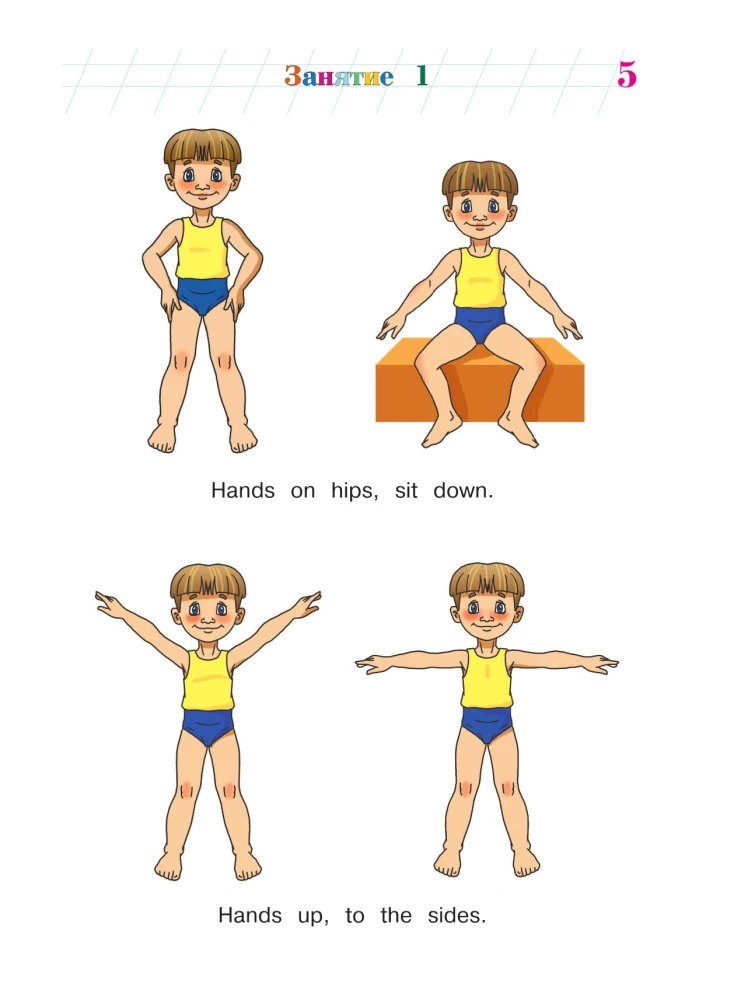 Занятие 1

5

Hands on hips, sit down.

Hands up, to the sides.