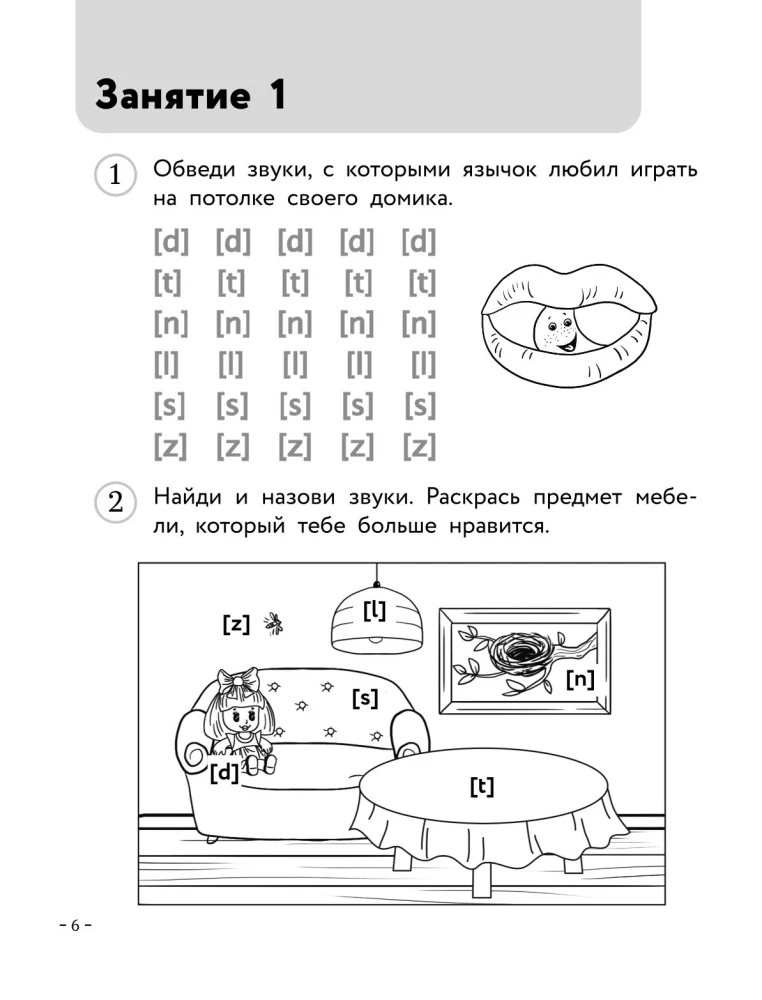 Занятие 1

1 Обведи звуки, с которыми язычок любил играть на потолке своего домика.

[d] [d] [d] [d] [d]
[t] [t] [t] [t] [t]
[n] [n] [n] [n] [n]
[l] [l] [l] [l] [l]
[s] [s] [s] [s] [s]
[z] [z] [z] [z] [z]

2 Найди и назови звуки. Раскрась предмет мебели, который тебе больше нравится.

[z] [l] [n] [s] [d] [t]

– 6 –