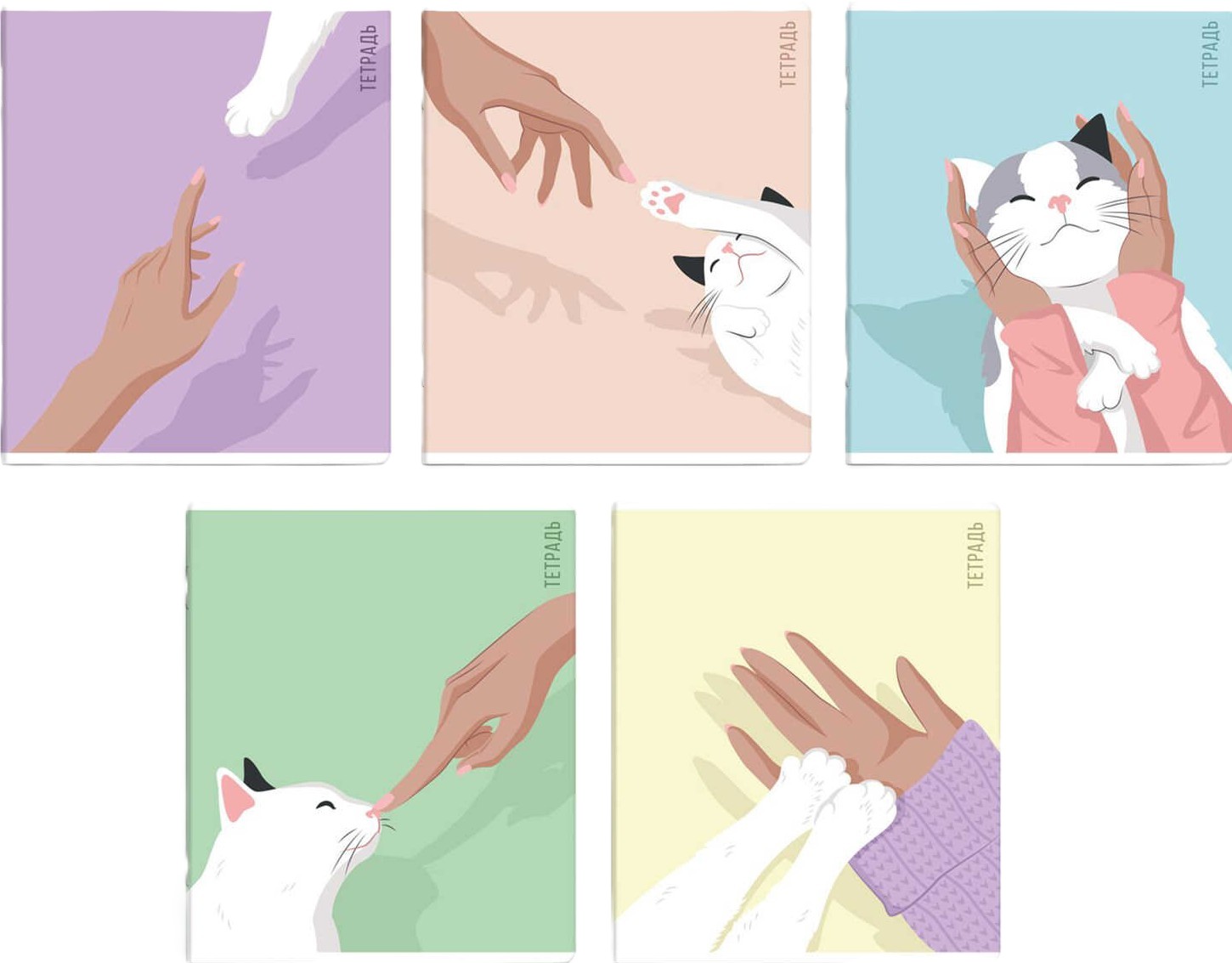 ТЕТРАДЬ

ТЕТРАДЬ

ТЕТРАДЬ

ТЕТРАДЬ

ТЕТРАДЬ